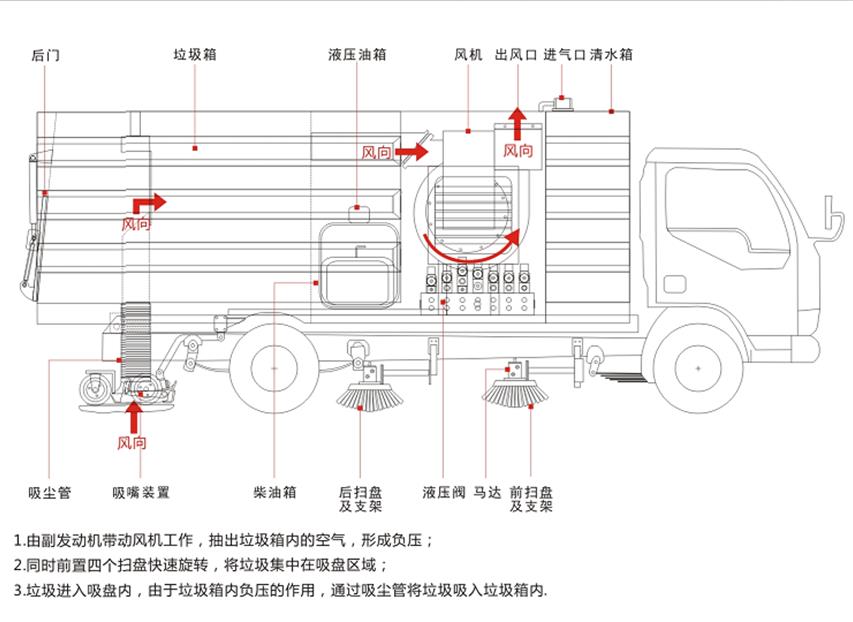 后门
垃圾箱
液压油箱
风机 出风口 进气口 清水箱
风向
风向
风向
风向
吸尘管
吸嘴装置
柴油箱
后扫盘及支架
液压阀
马达
前扫盘及支架

1.由副发动机带动风机工作，抽出垃圾箱内的空气，形成负压；
2.同时前置四个扫盘快速旋转，将垃圾集中在吸盘区域；
3.垃圾进入吸盘内，由于垃圾箱内负压的作用，通过吸尘管将垃圾吸入垃圾箱内.